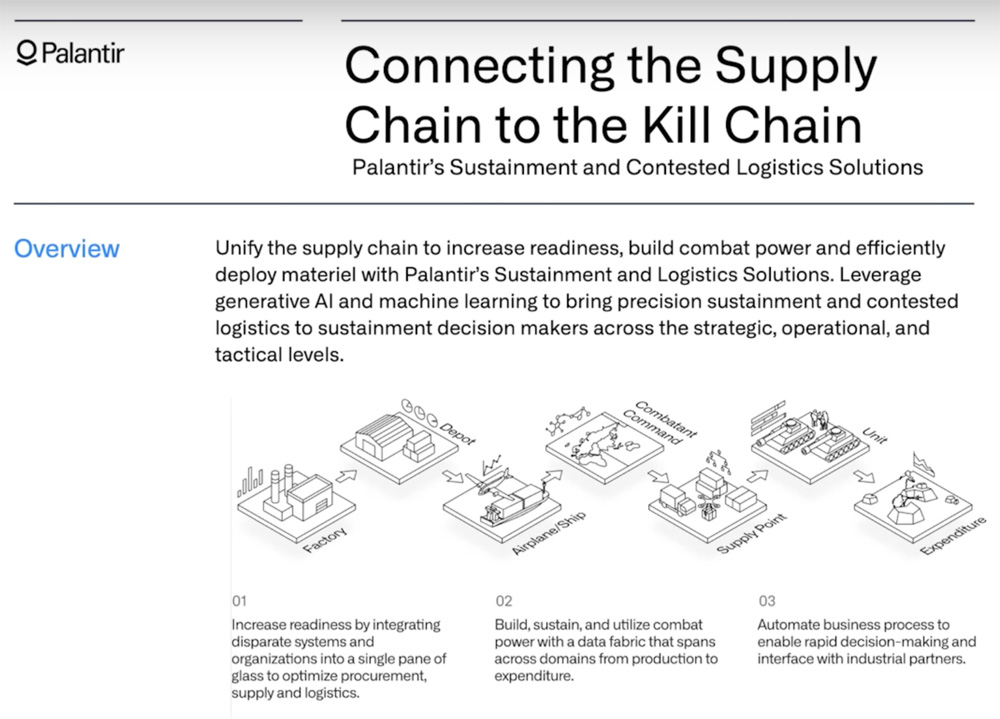 Palantir

Connecting the Supply Chain to the Kill Chain

Palantir's Sustainment and Contested Logistics Solutions

Overview

Unify the supply chain to increase readiness, build combat power and efficiently deploy materiel with Palantir's Sustainment and Logistics Solutions. Leverage generative AI and machine learning to bring precision sustainment and contested logistics to sustainment decision makers across the strategic, operational, and tactical levels.

Factory

Depot

Airplane/Ship

Combatant Command

Supply Point

Unit

Expenditure

01

Increase readiness by integrating disparate systems and organizations into a single pane of glass to optimize procurement, supply and logistics.

02

Build, sustain, and utilize combat power with a data fabric that spans across domains from production to expenditure.

03

Automate business process to enable rapid decision-making and interface with industrial partners.